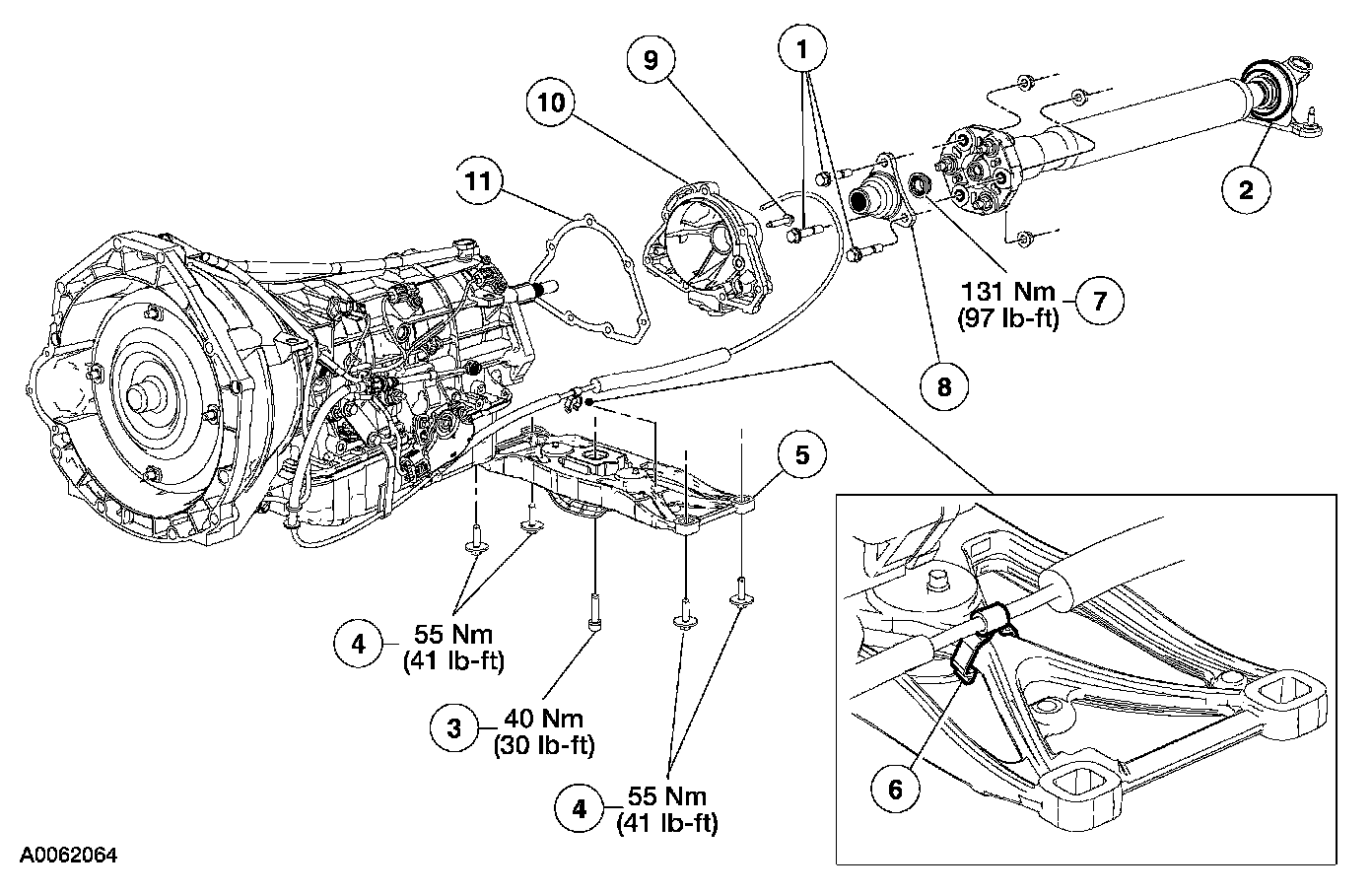 1
9
10
11
2
131 Nm (97 lb-ft)
7
8
5
4
55 Nm (41 lb-ft)
3
40 Nm (30 lb-ft)
4
55 Nm (41 lb-ft)
6
A0062064