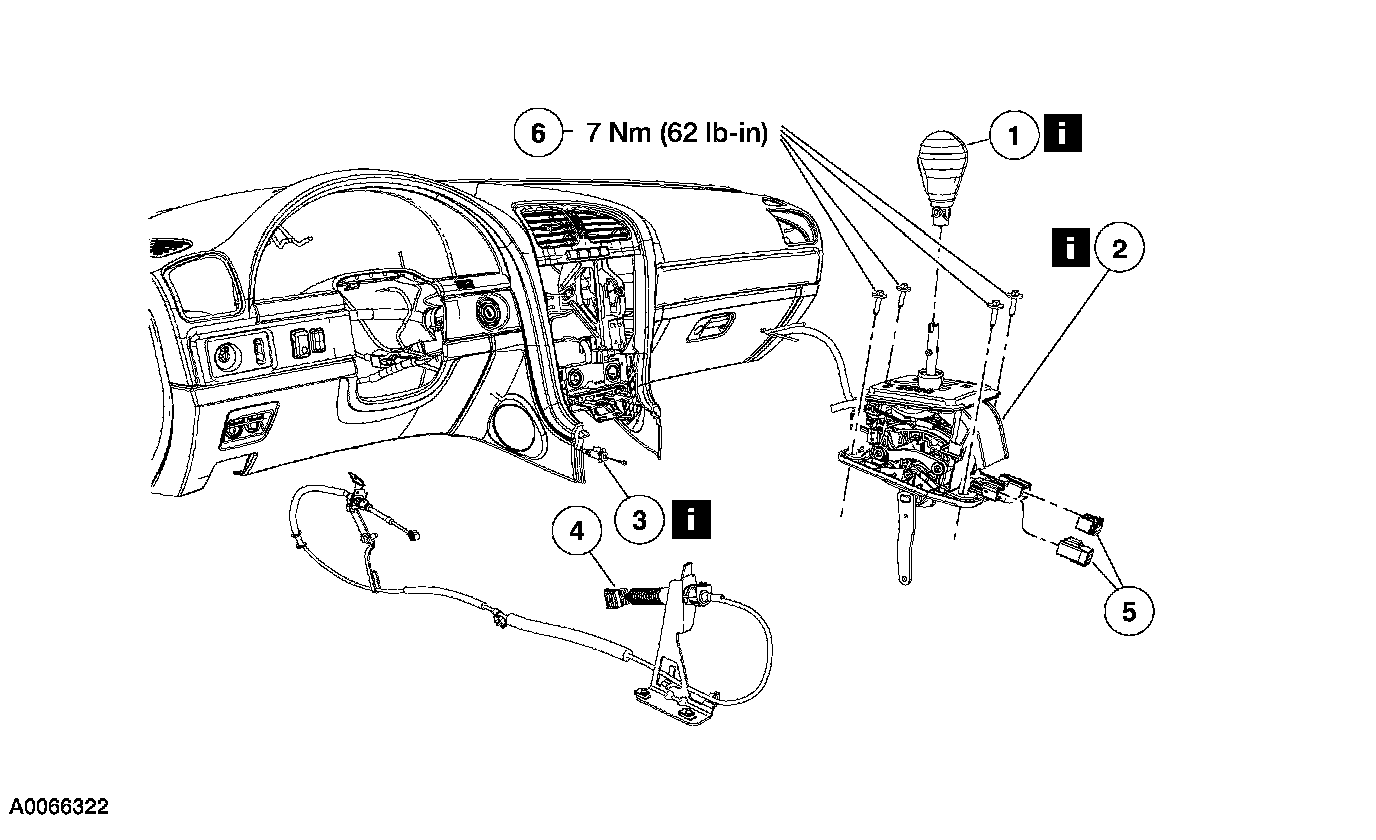 6 7 Nm (62 lb-in)

1 i

i 2

3 i

4

5

A0066322