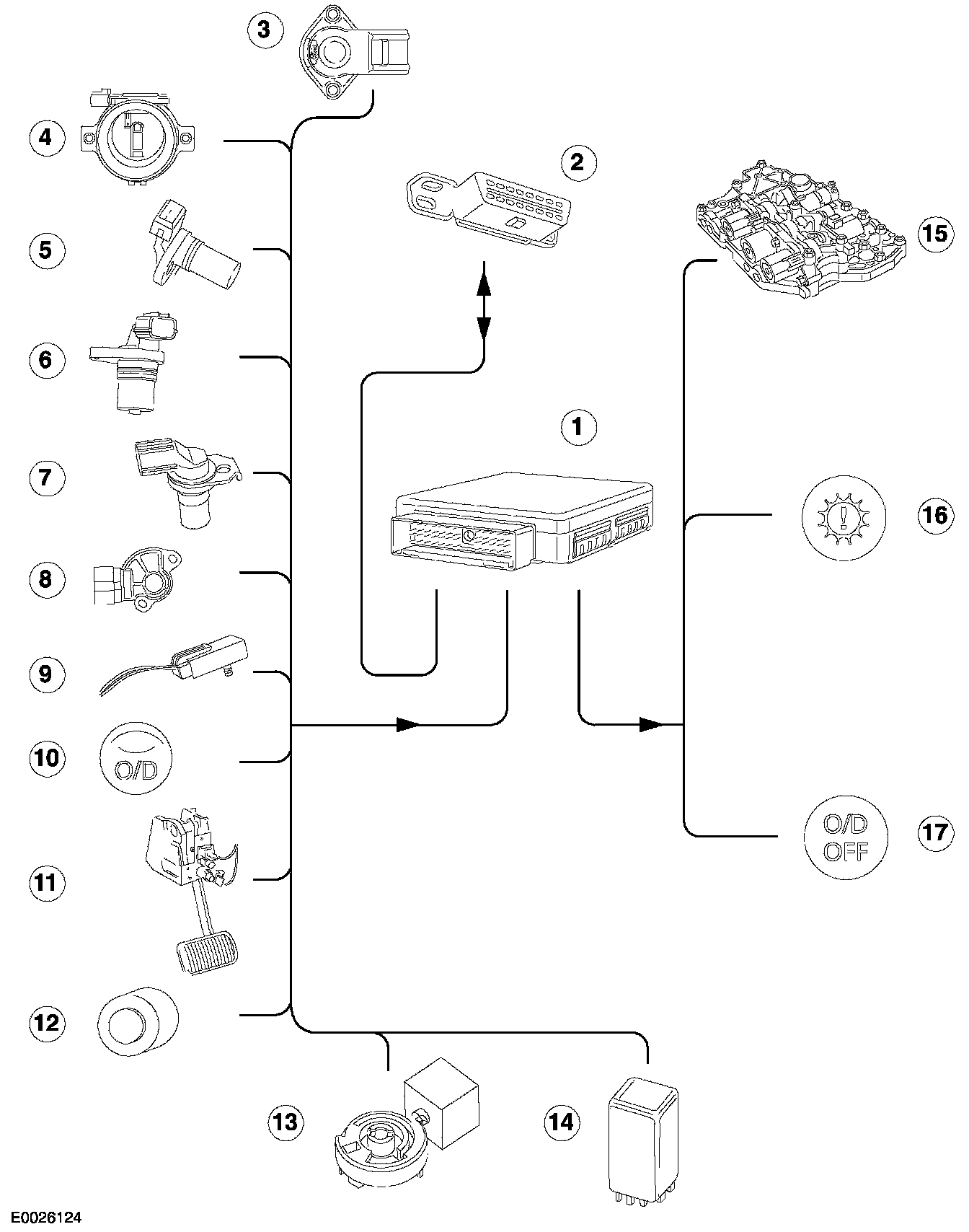 3
4
2
5
15
6
1
7
16
8
9
10
O/D
17
O/D
OFF
11
12
13
14
E0026124