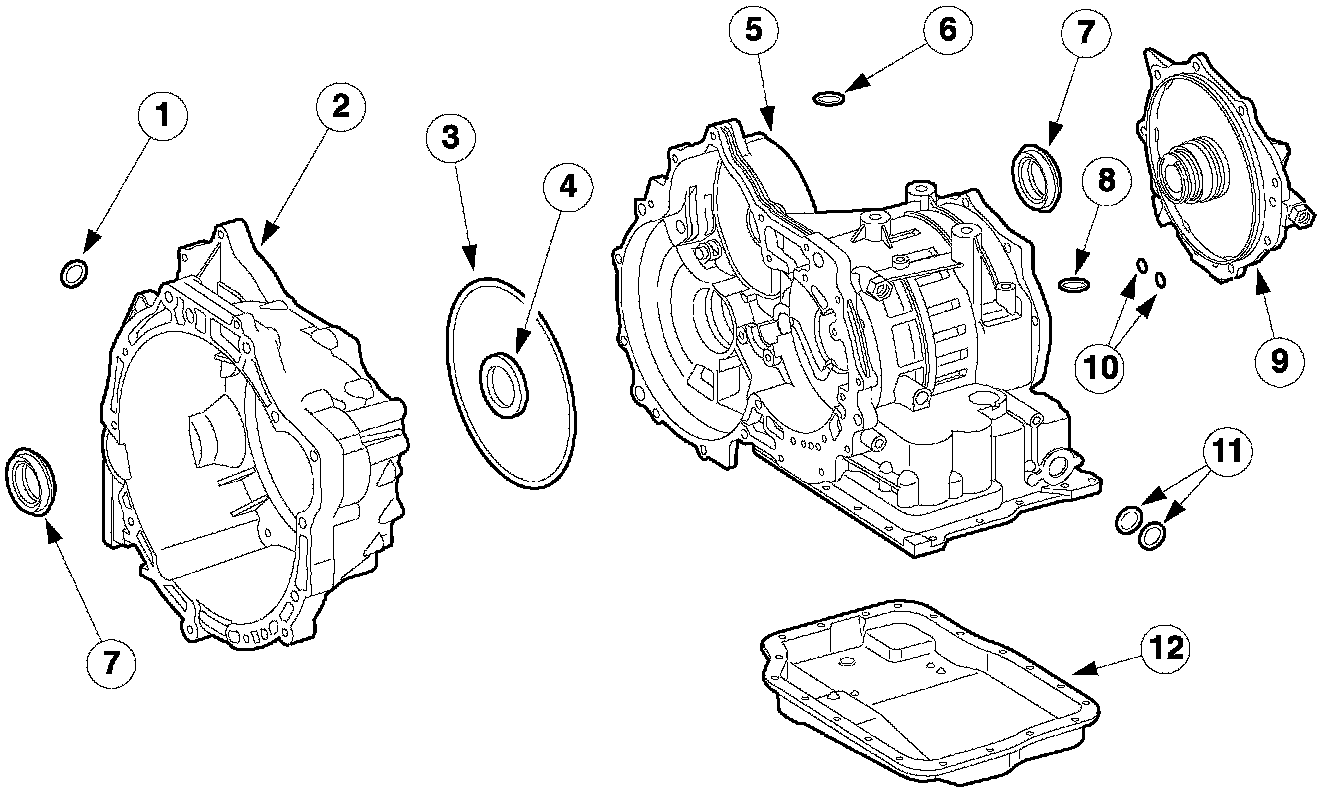 1
2
3
4
5
6
7
8
9
10
11
7
12