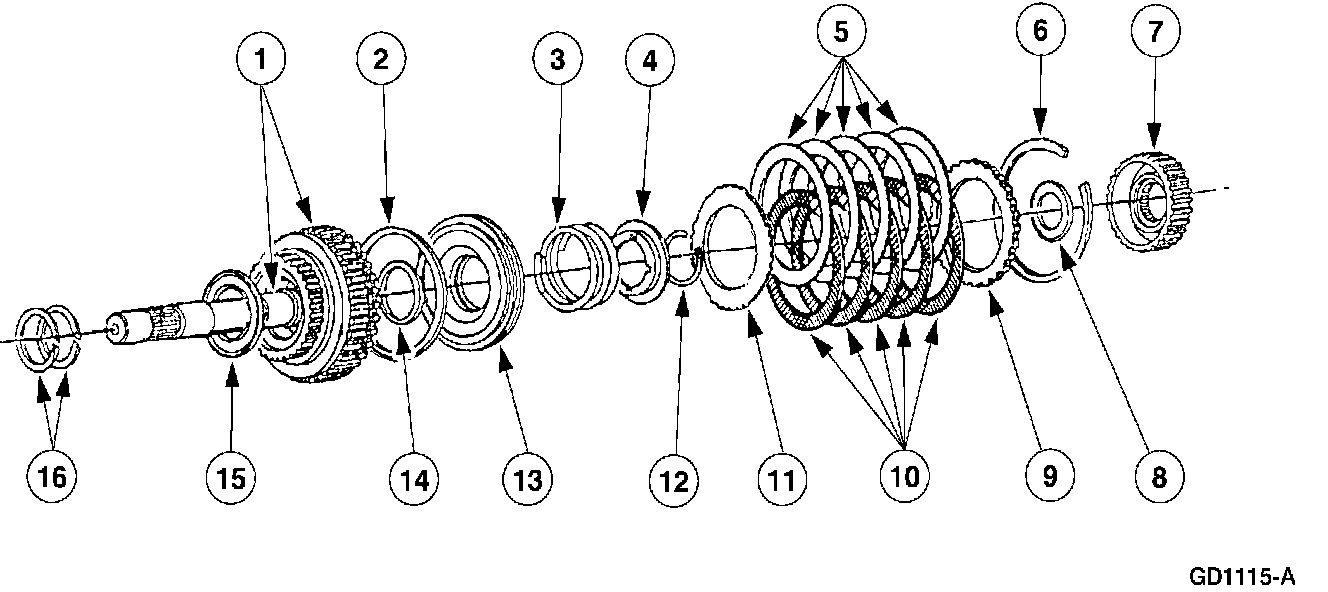 1
2
3
4
5
6
7
16
15
14
13
12
11
10
9
8
GD1115-A