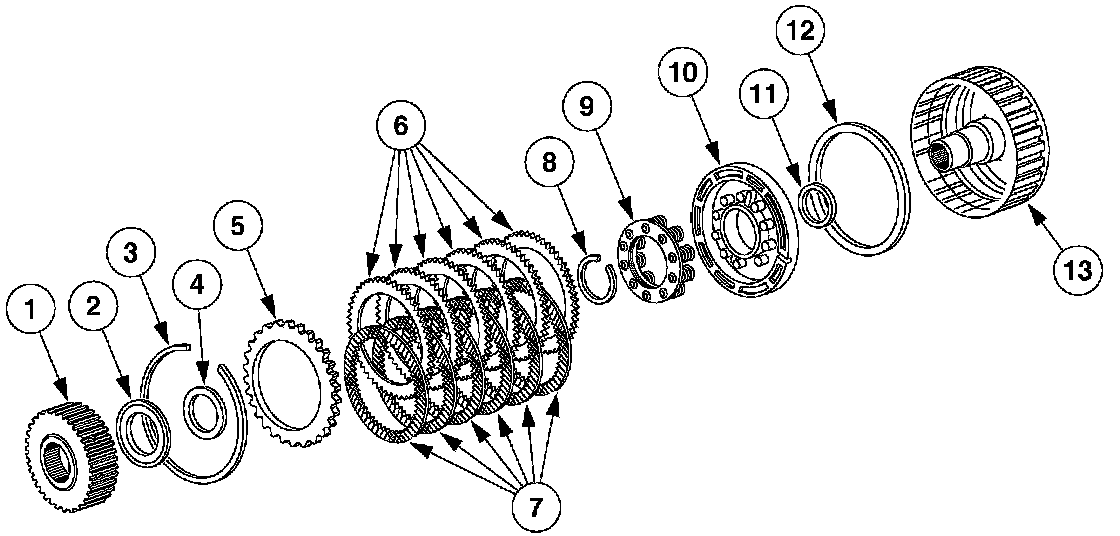 1
2
3
4
5
6
7
8
9
10
11
12
13