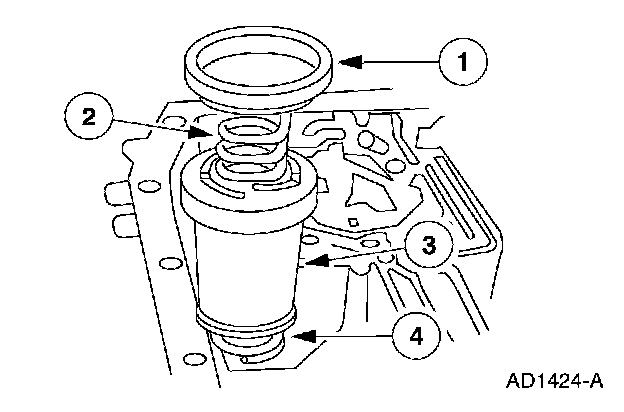 1
2
3
4
AD1424-A