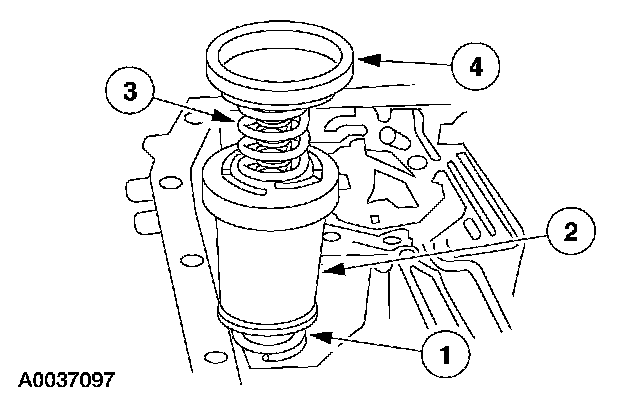 4
3
2
1
A0037097