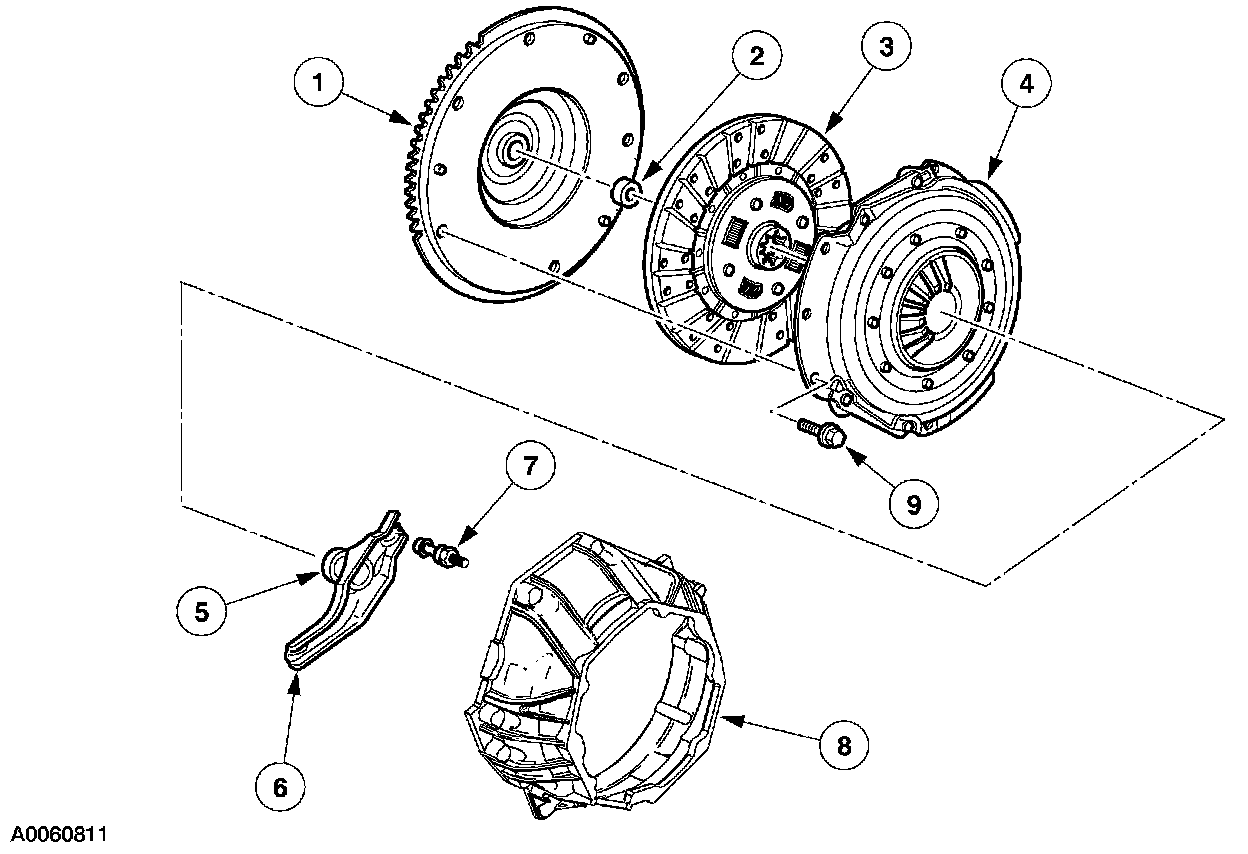 1
2
3
4
9
7
5
6
8
A0060811