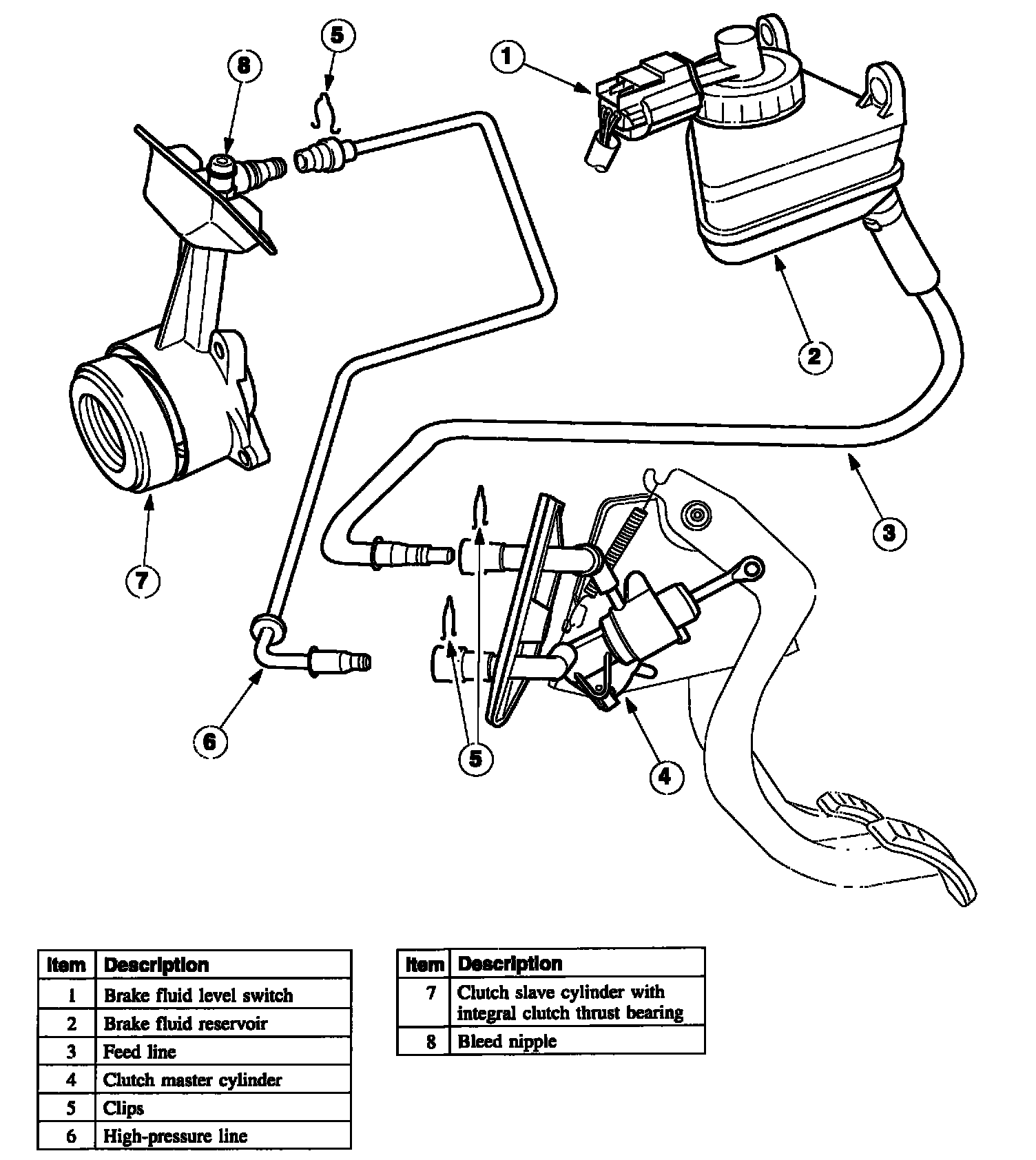 5
8
1
2
3
7
6
5
4

| Item | Description |
|---|---|
| 1 | Brake fluid level switch |
| 2 | Brake fluid reservoir |
| 3 | Feed line |
| 4 | Clutch master cylinder |
| 5 | Clips |
| 6 | High-pressure line |

| Item | Description |
|---|---|
| 7 | Clutch slave cylinder with integral clutch thrust bearing |
| 8 | Bleed nipple |