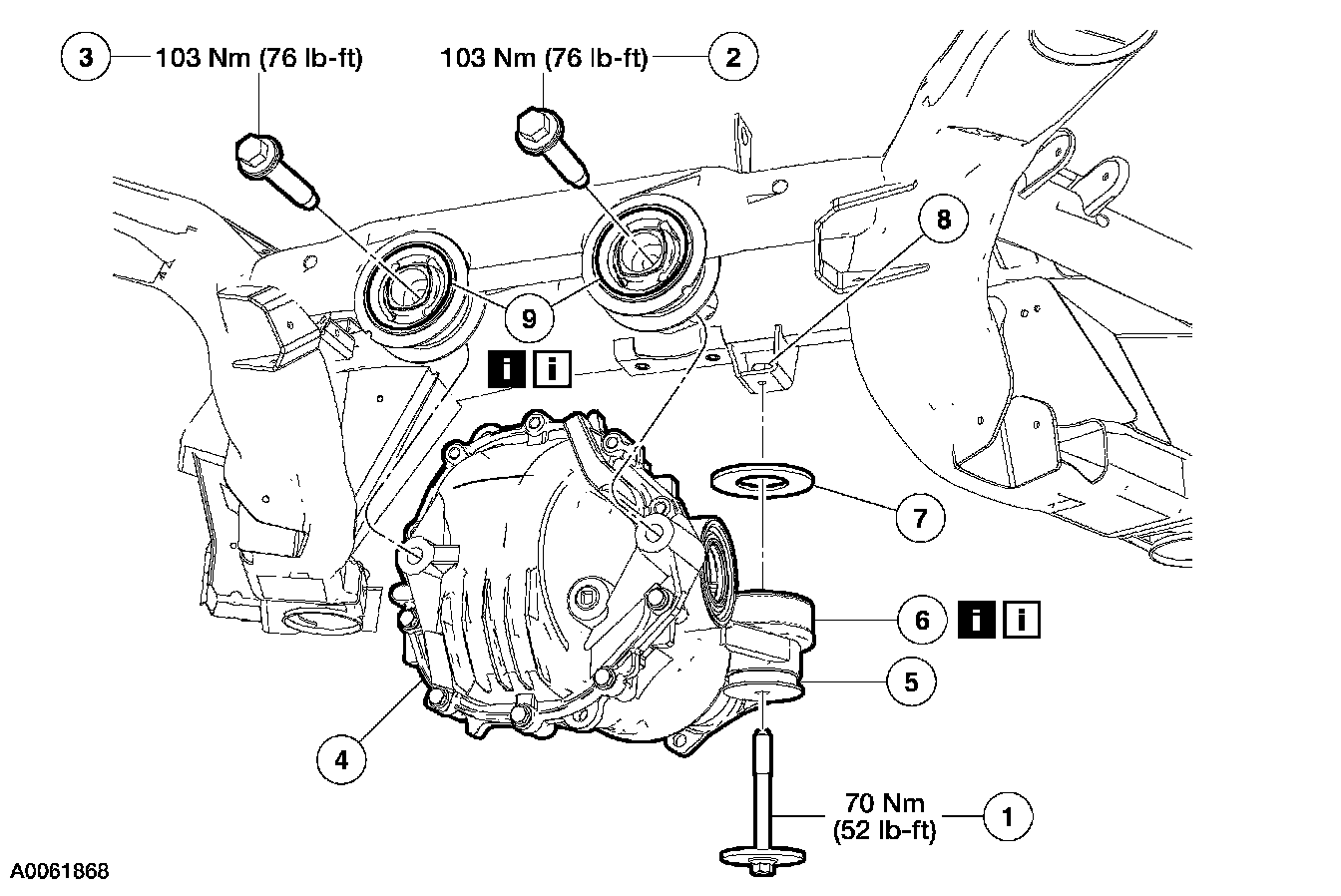 3 103 Nm (76 lb-ft)

103 Nm (76 lb-ft) 2

8

9

i i

7

6 i i

5

4

70 Nm (52 lb-ft) 1

A0061868