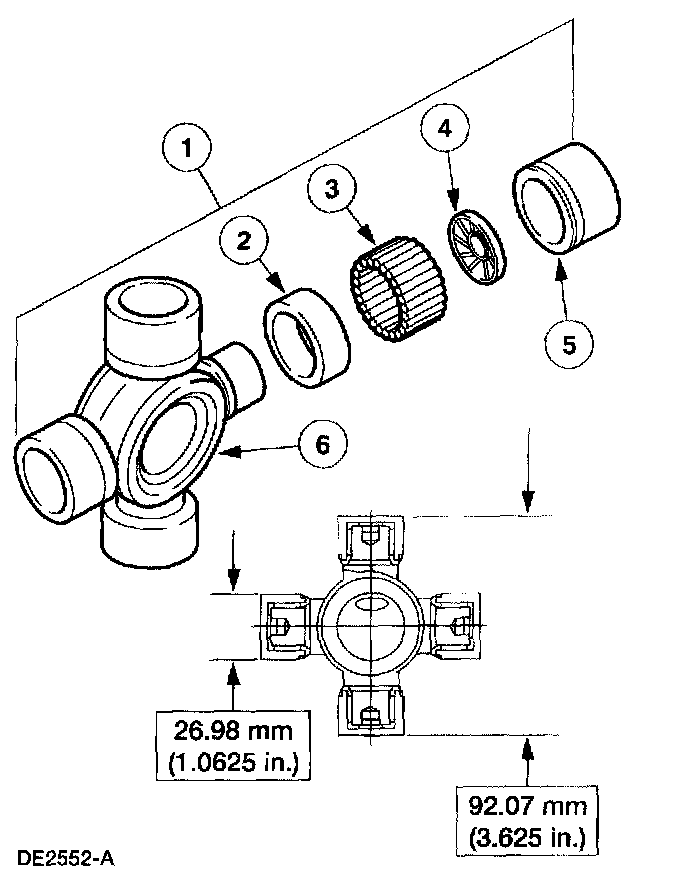 1
2
3
4
5
6

26.98 mm (1.0625 in.)

92.07 mm (3.625 in.)

DE2552-A