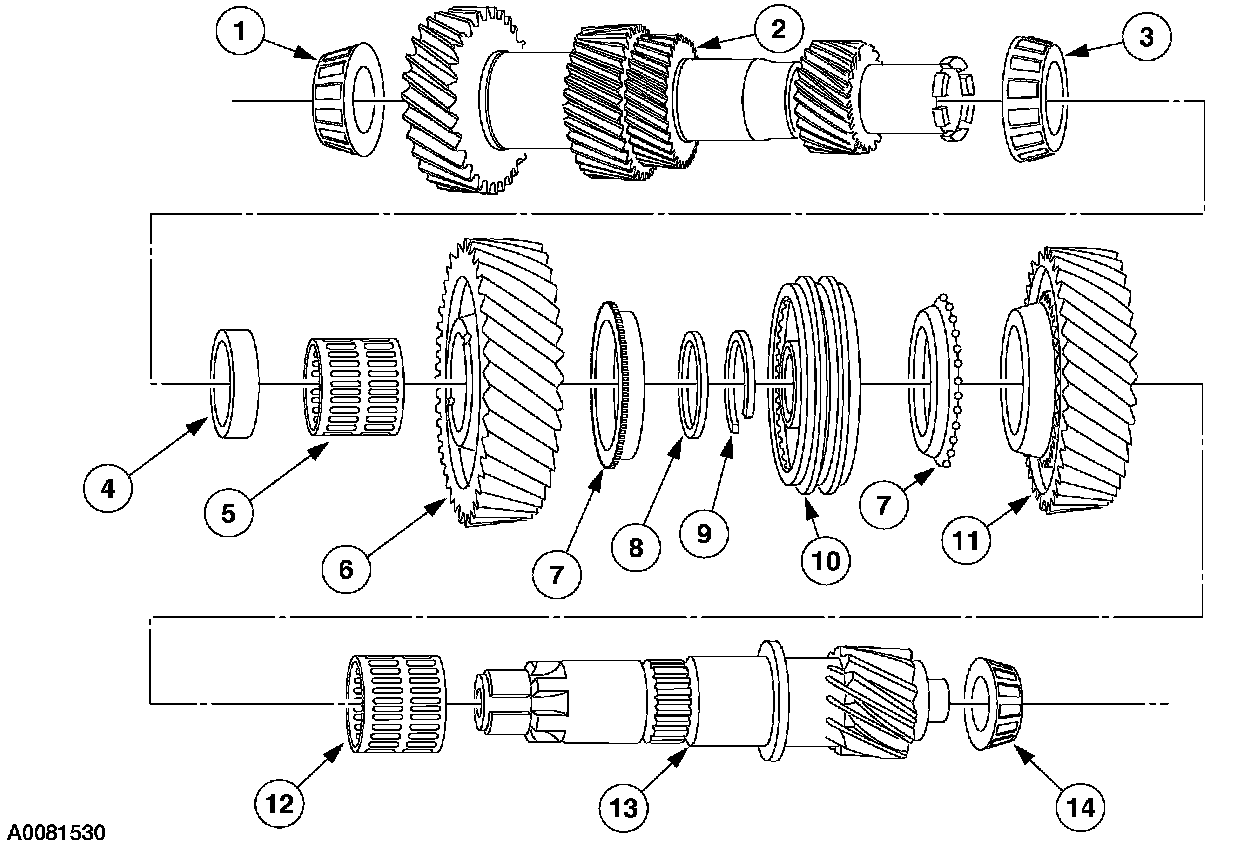 1
2
3
4
5
6
7
8
9
10
7
11
12
13
14
A0081530