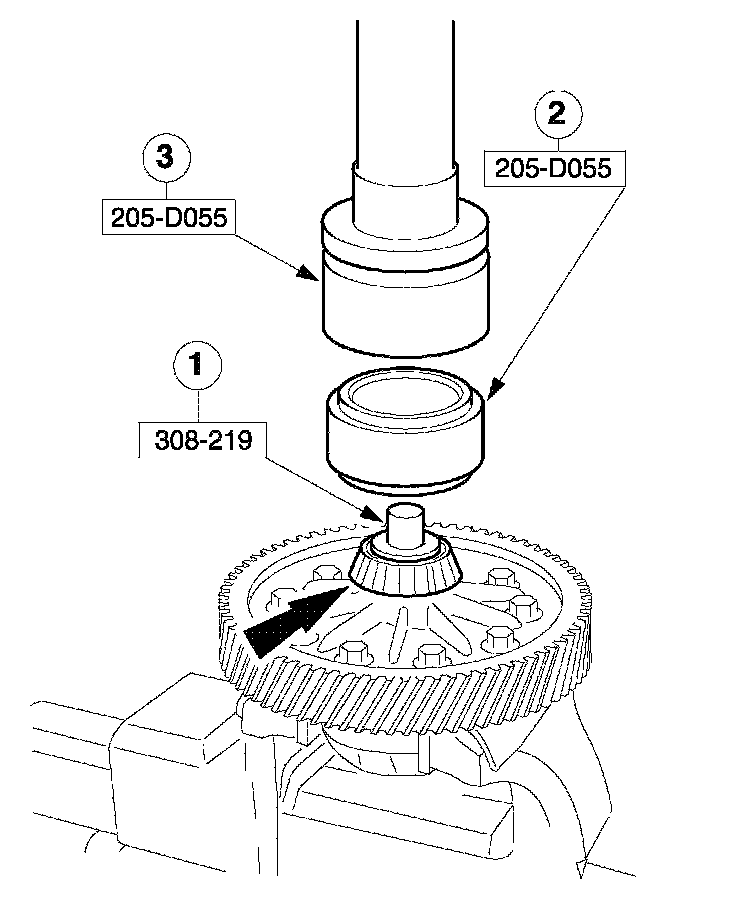 2
205-D055

3
205-D055

1
308-219