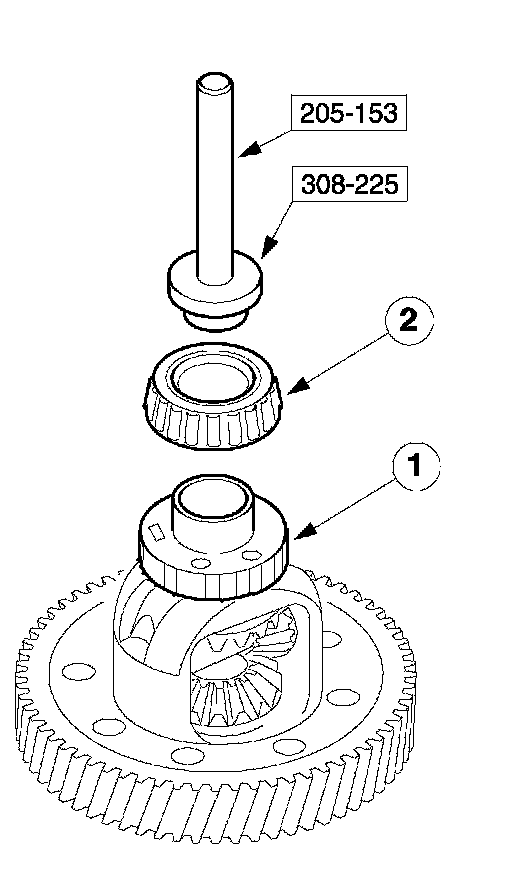 205-153

308-225

2

1