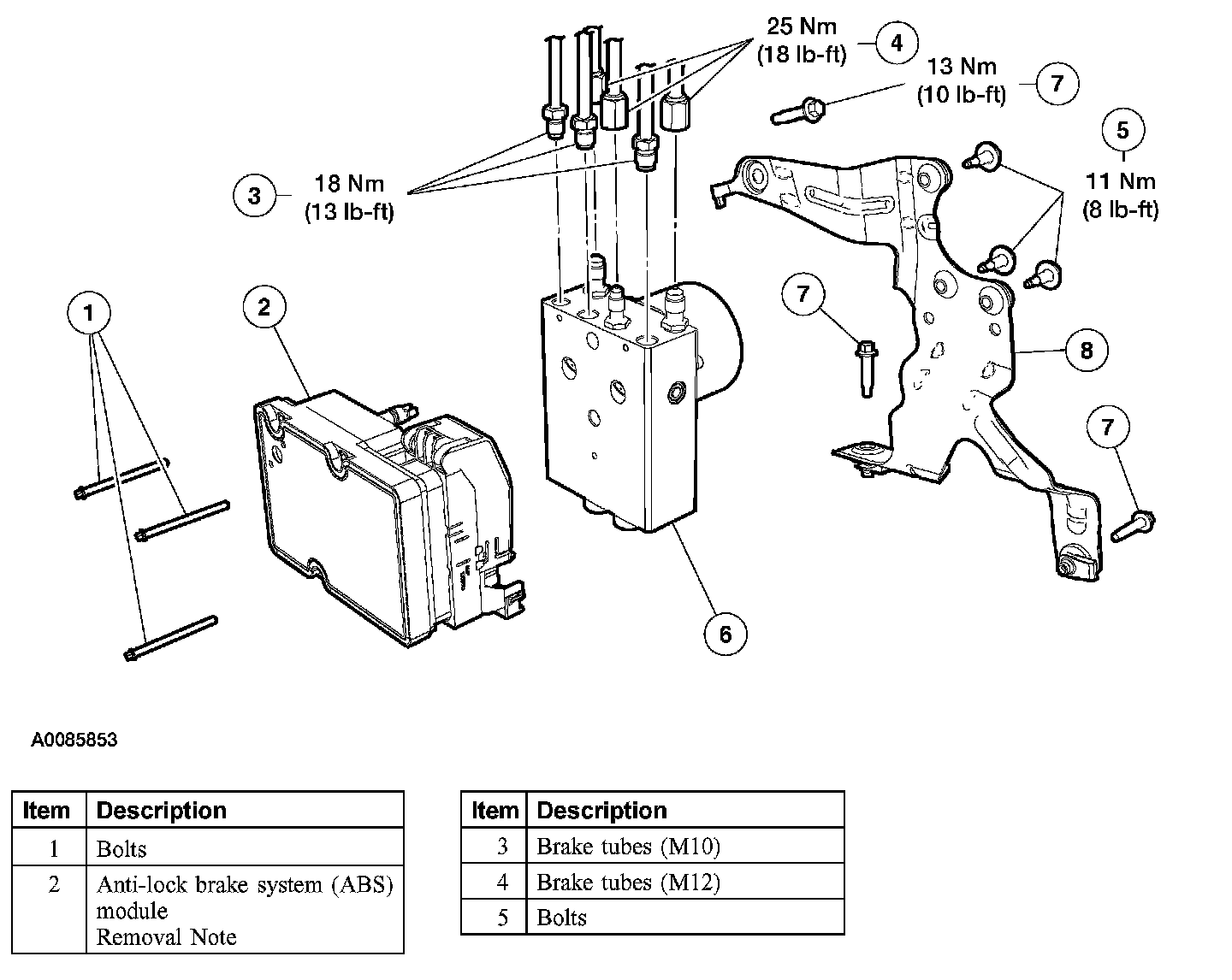 25 Nm
(18 lb-ft)
4
13 Nm
(10 lb-ft)
7
5
11 Nm
(8 lb-ft)
3
18 Nm
(13 lb-ft)
1
2
7
8
7
6

A0085853

| Item | Description |
|---|---|
| 1 | Bolts |
| 2 | Anti-lock brake system (ABS) module Removal Note |

| Item | Description |
|---|---|
| 3 | Brake tubes (M10) |
| 4 | Brake tubes (M12) |
| 5 | Bolts |