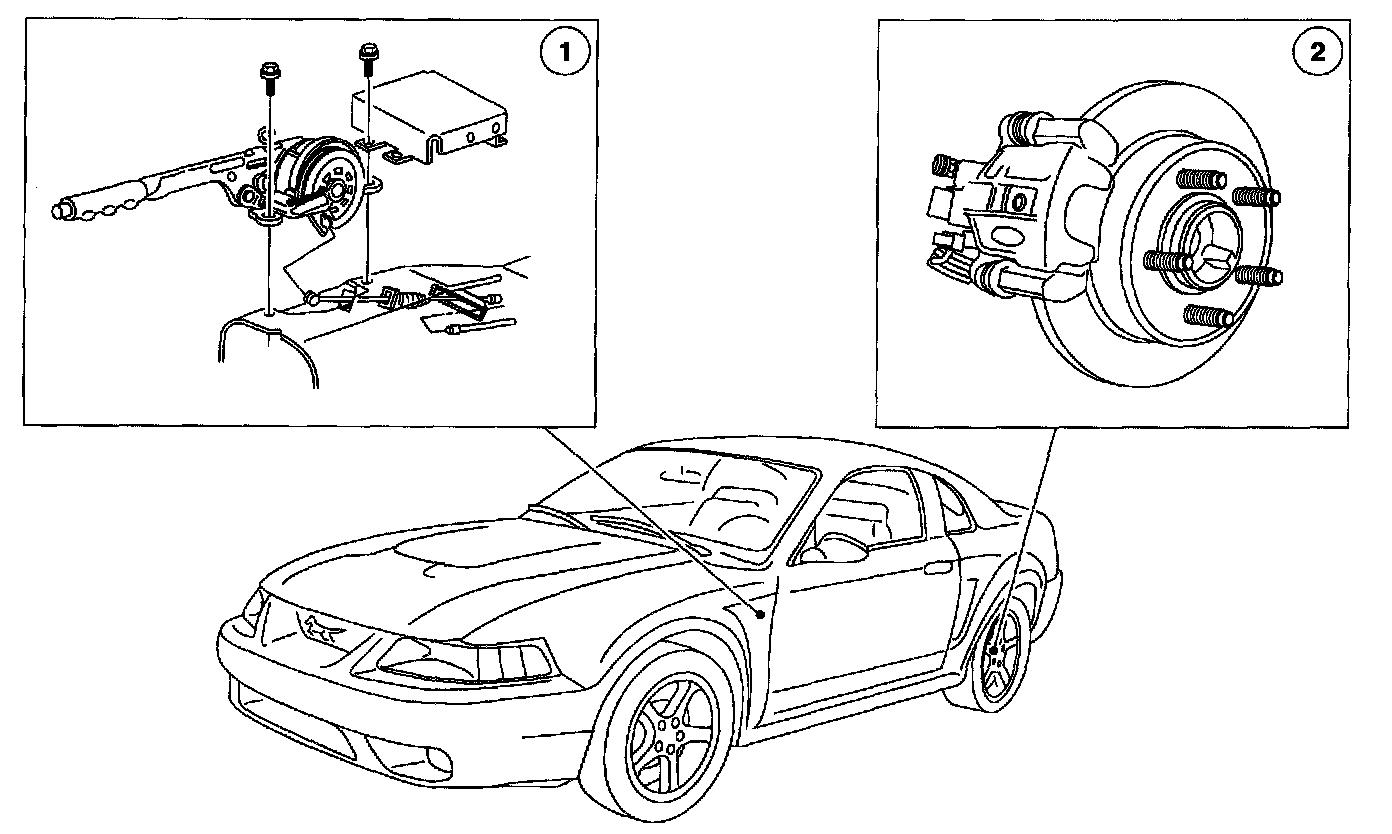 1

2