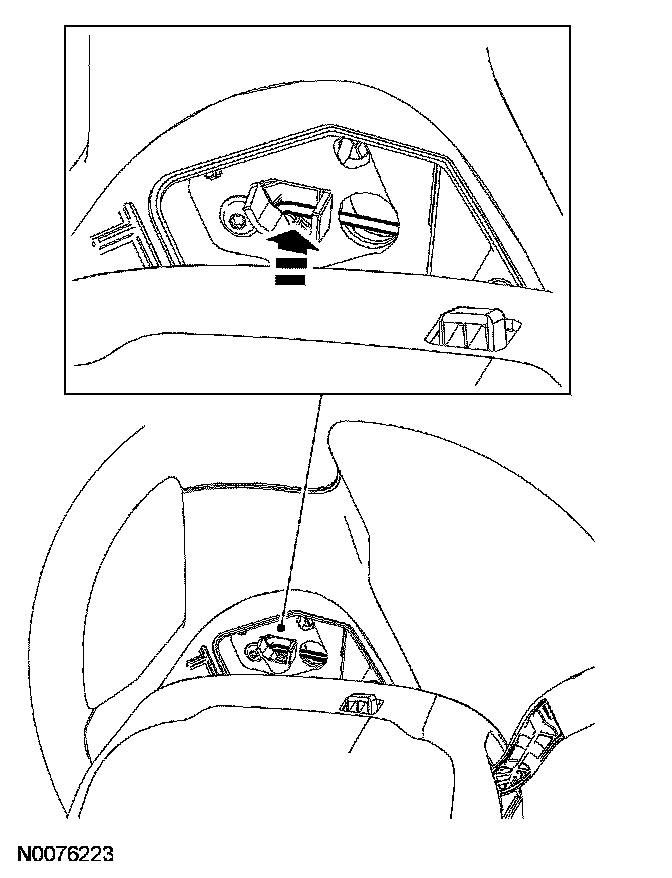 N0076223