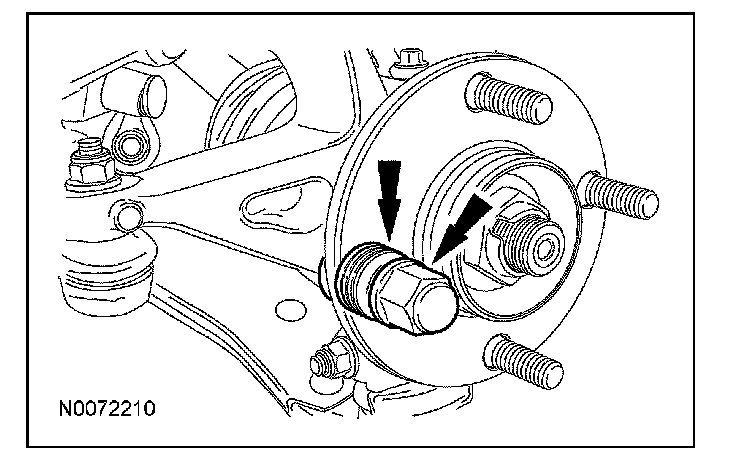 N0072210