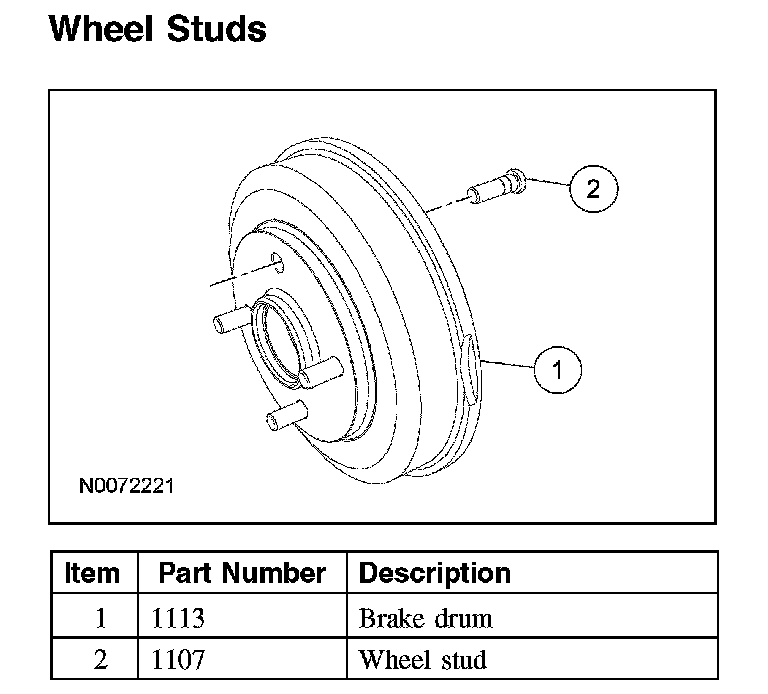 Wheel Studs

2

1

N0072221

| Item | Part Number | Description |
|---|---|---|
| 1 | 1113 | Brake drum |
| 2 | 1107 | Wheel stud |