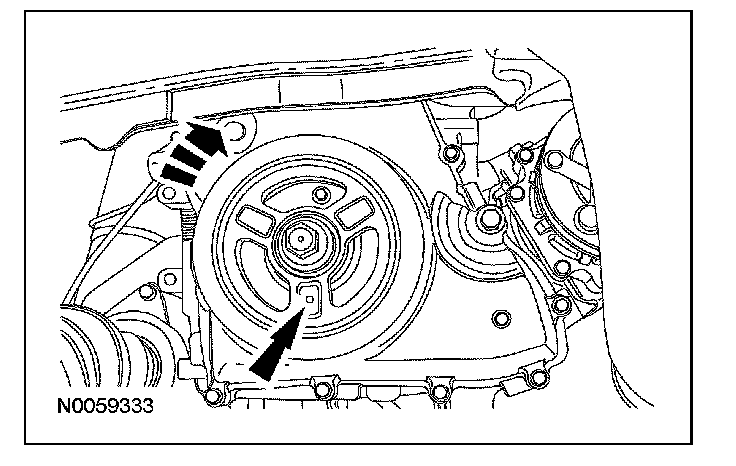 N0059333