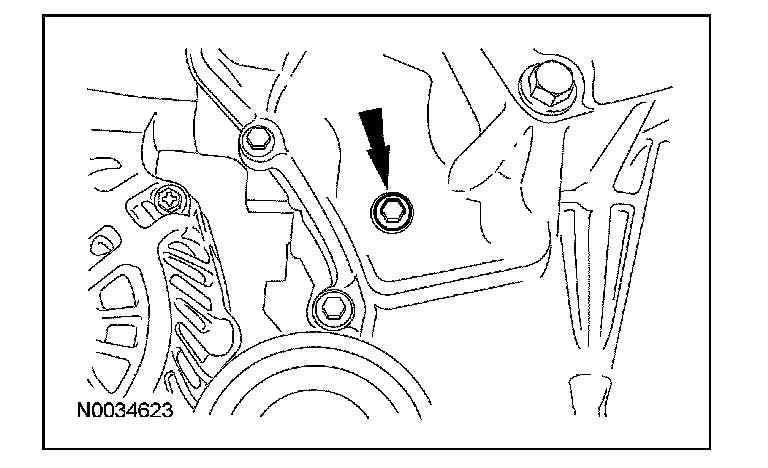 N0034623