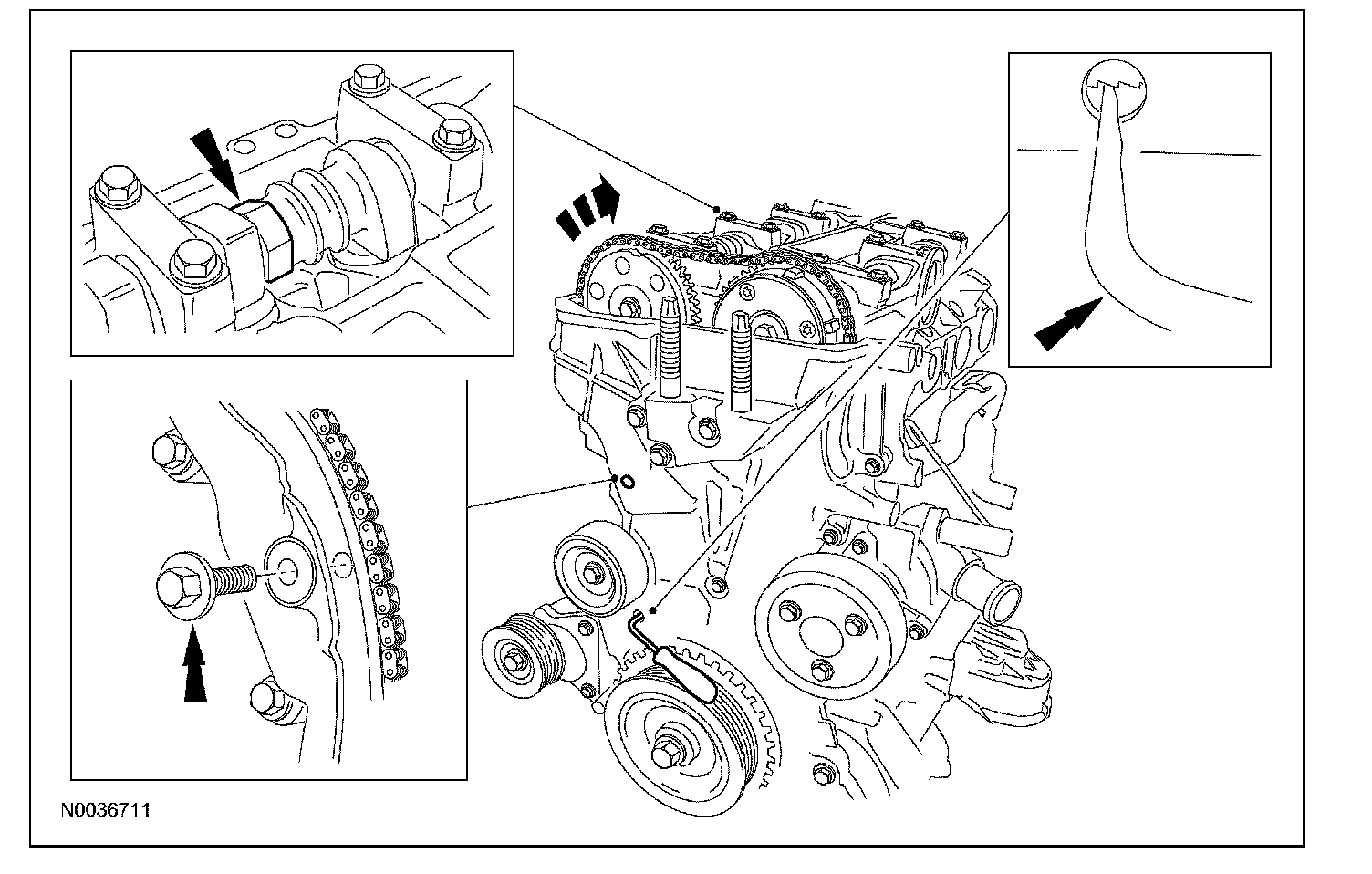 N0036711