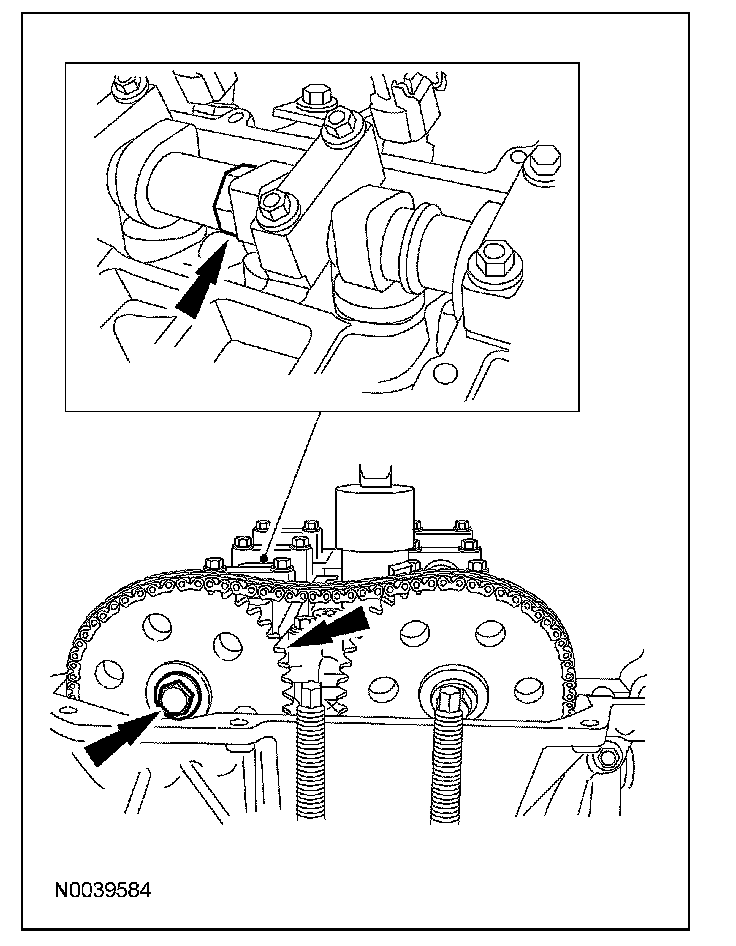 N0039584