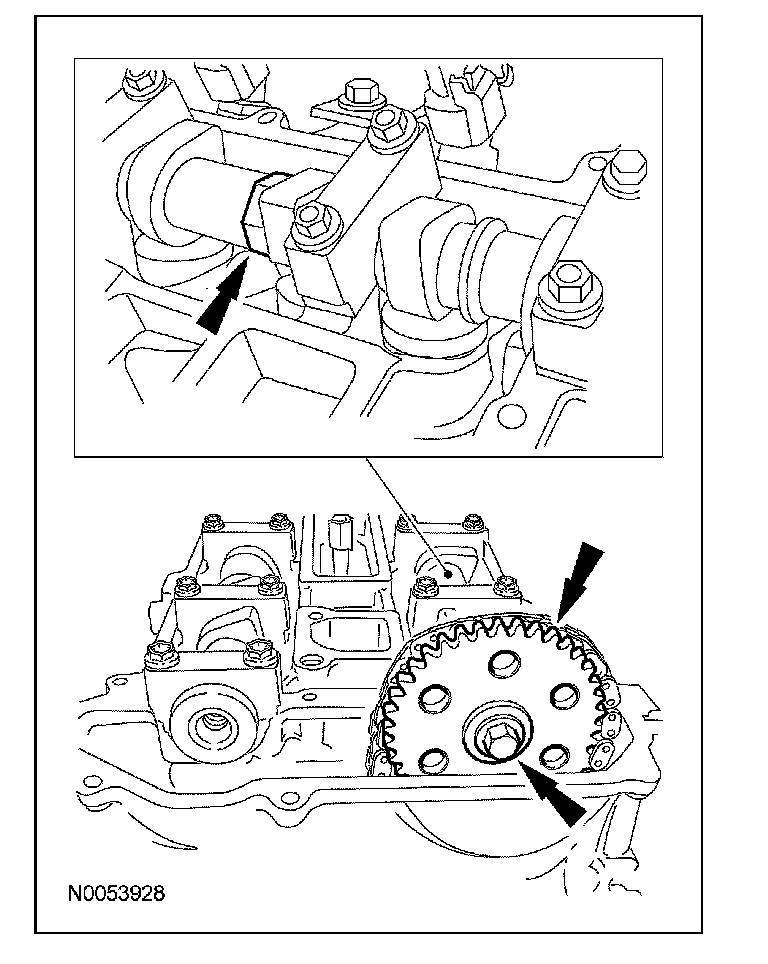 N0053928