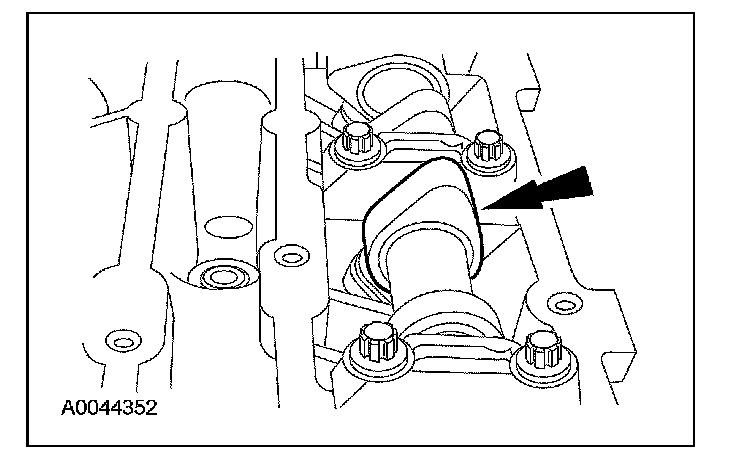 A0044352