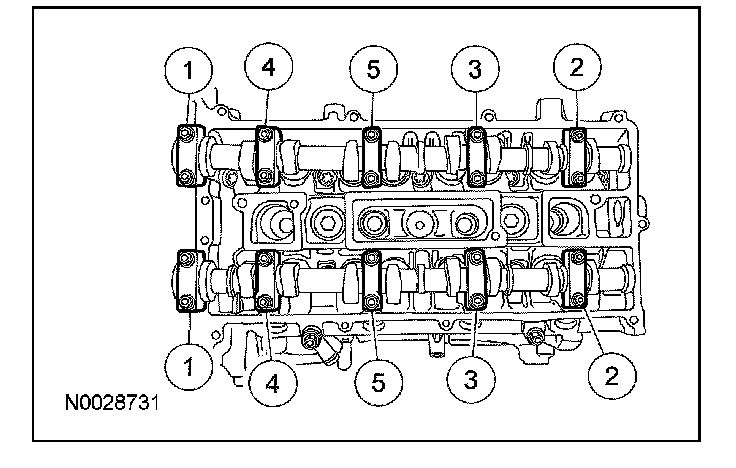 1
4
5
3
2
1
4
5
3
2
N0028731