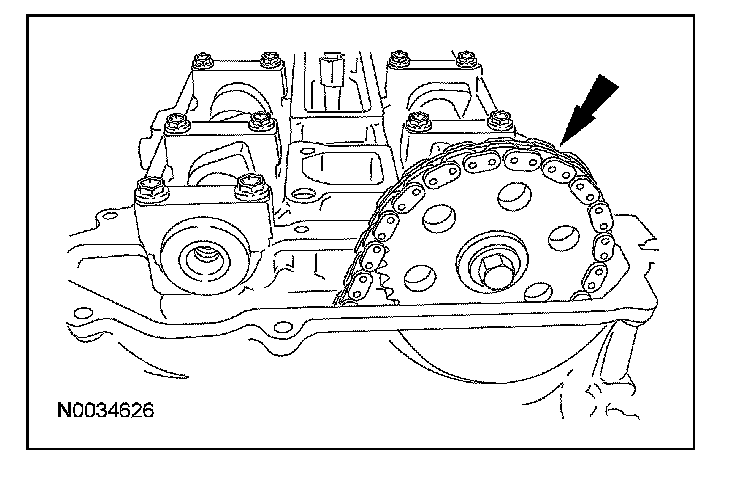 N0034626