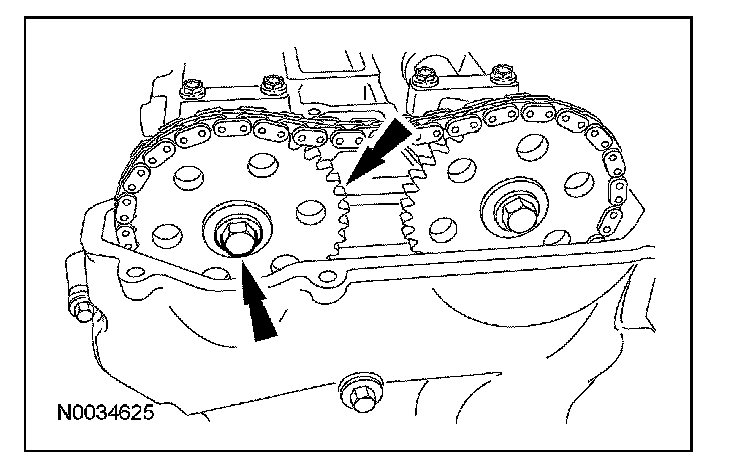 N0034625