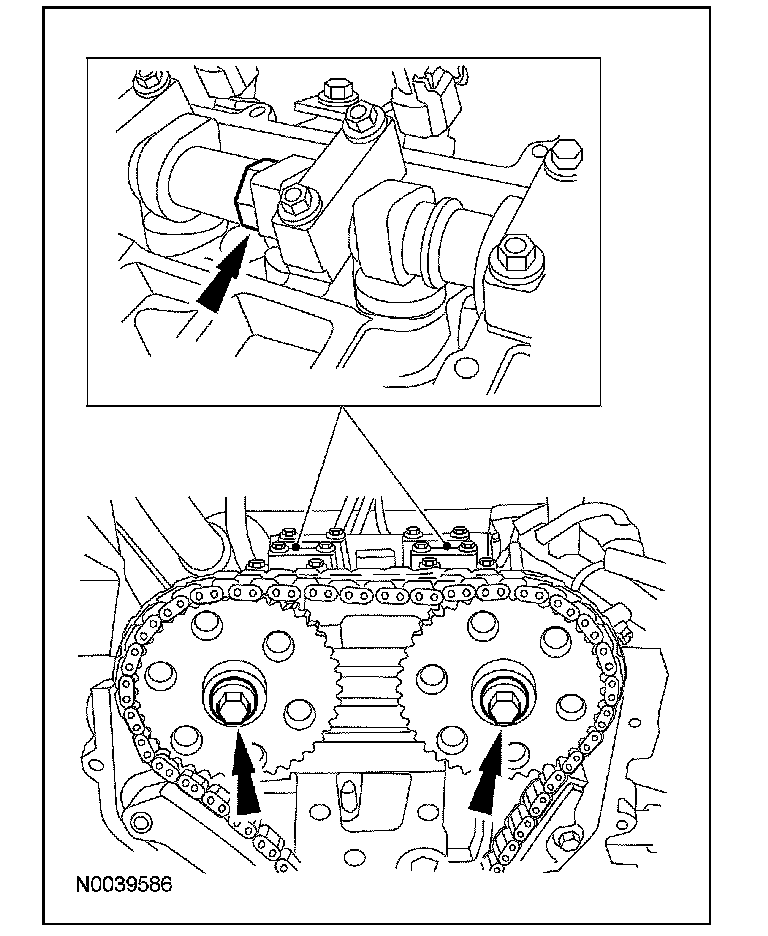 N0039586