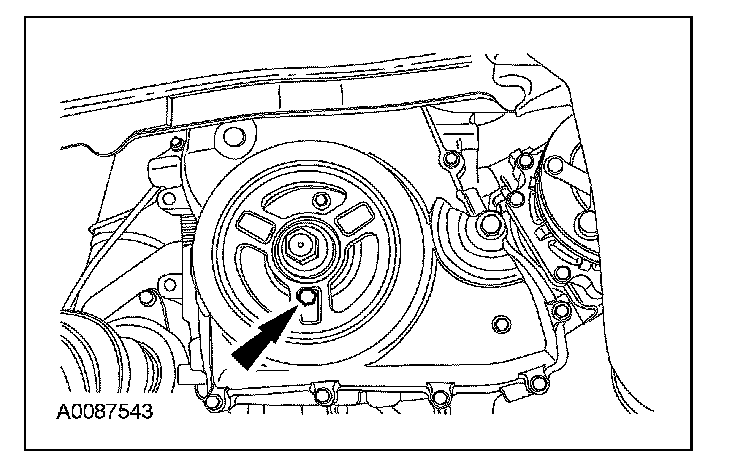 A0087543