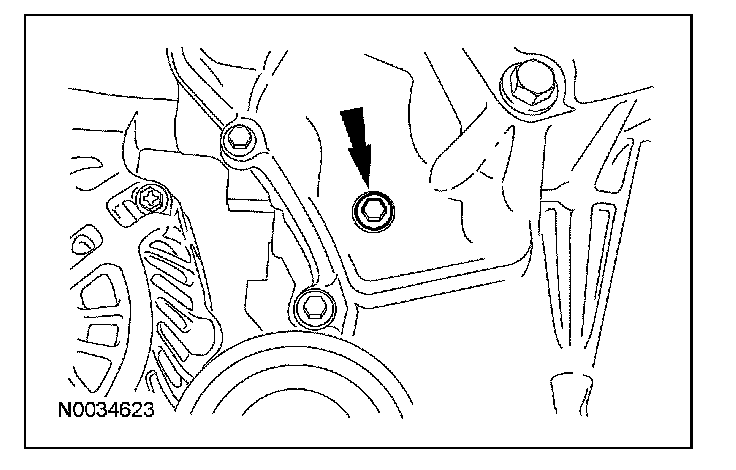 N0034623