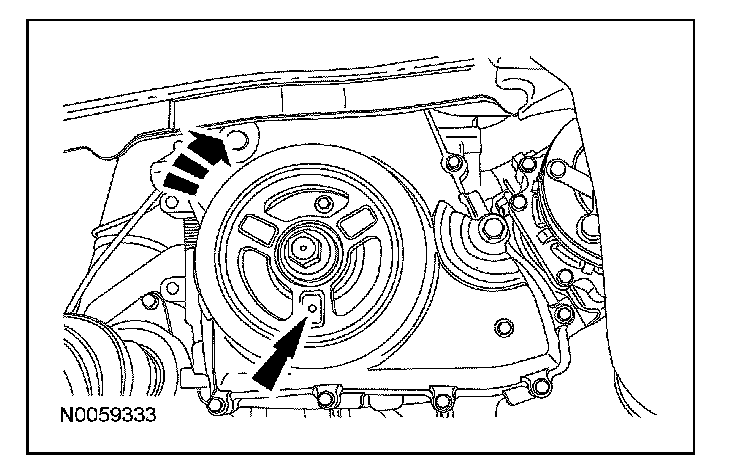 N0059333