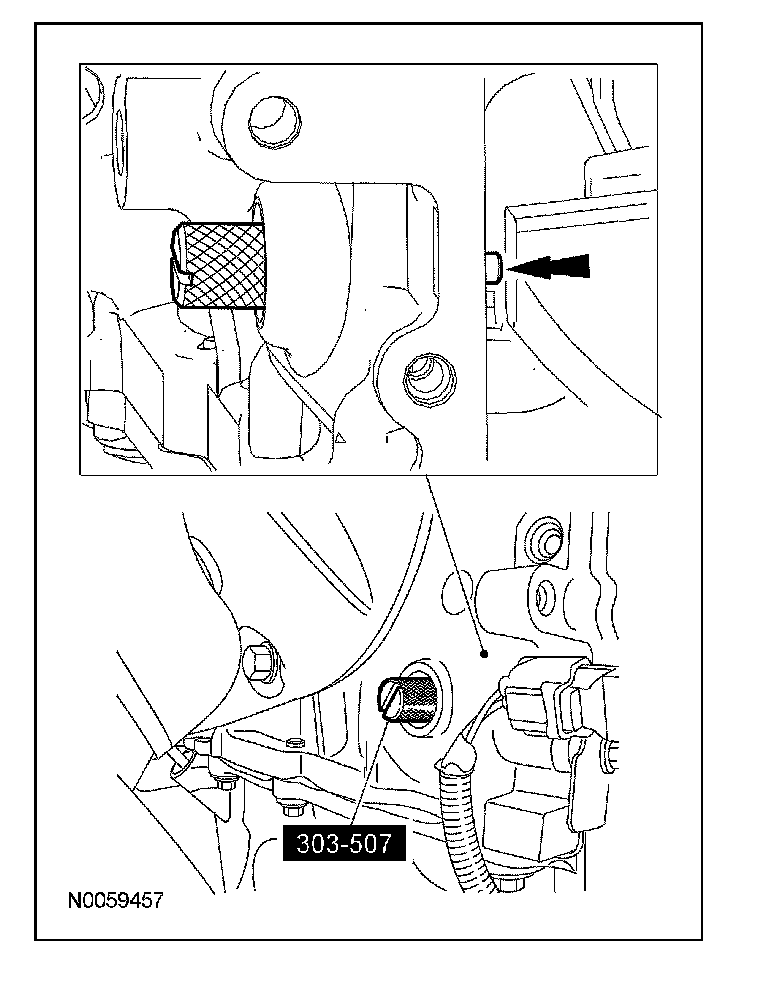 303-507

N0059457