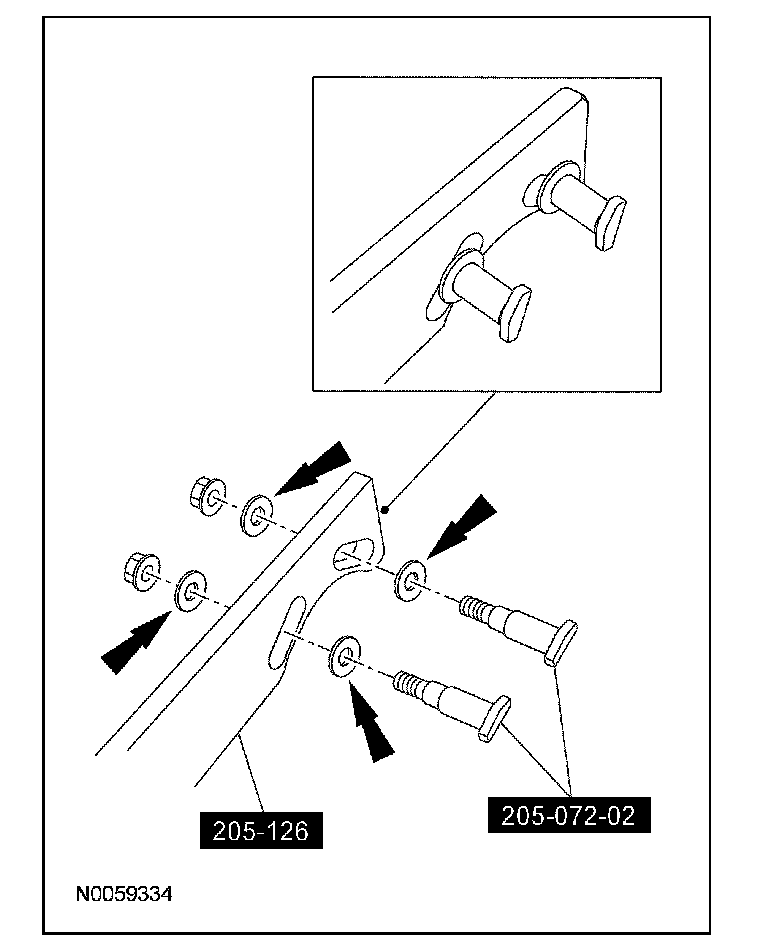 205-126

205-072-02

N0059334