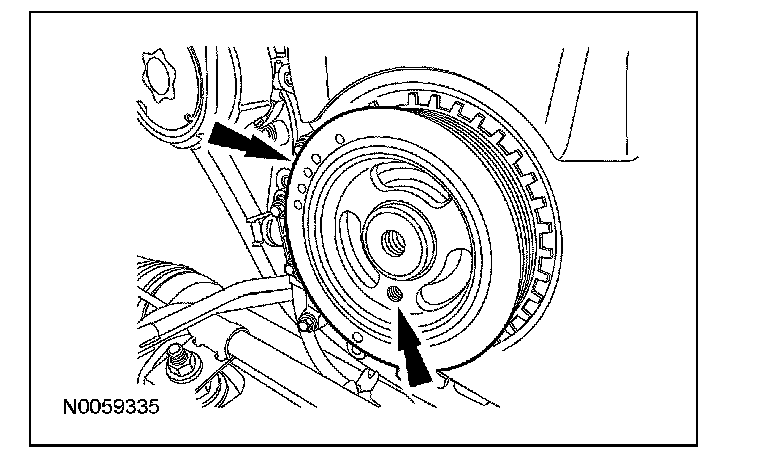 N0059335