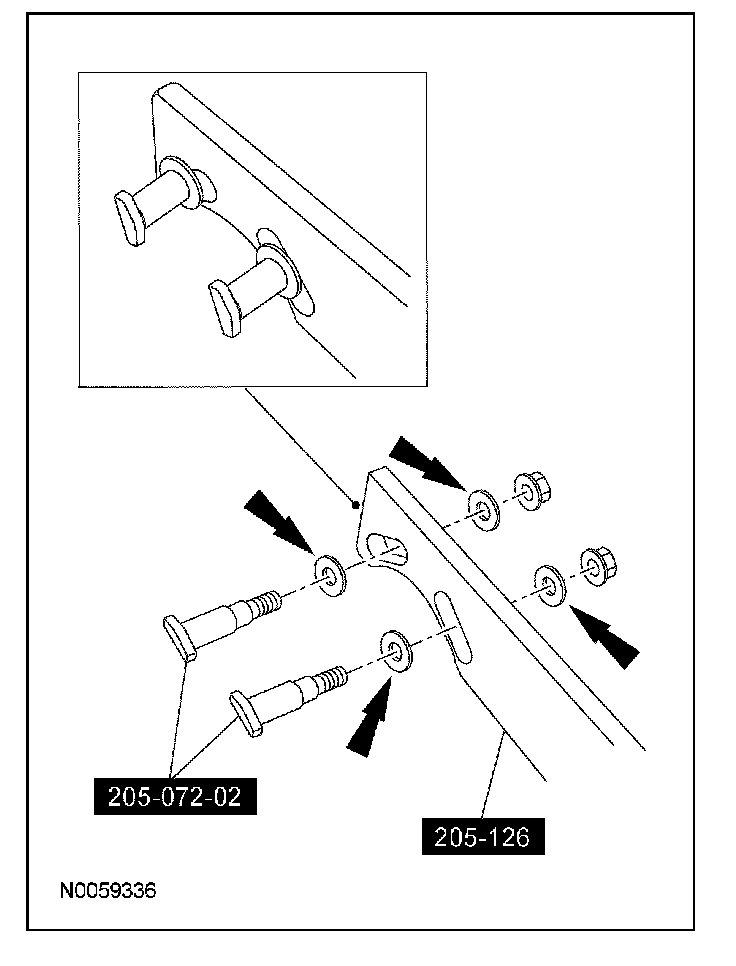 205-072-02

205-126

N0059336