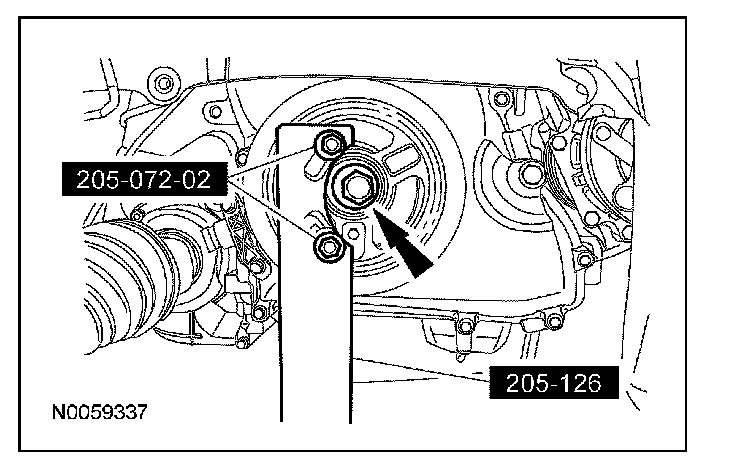 205-072-02

205-126

N0059337