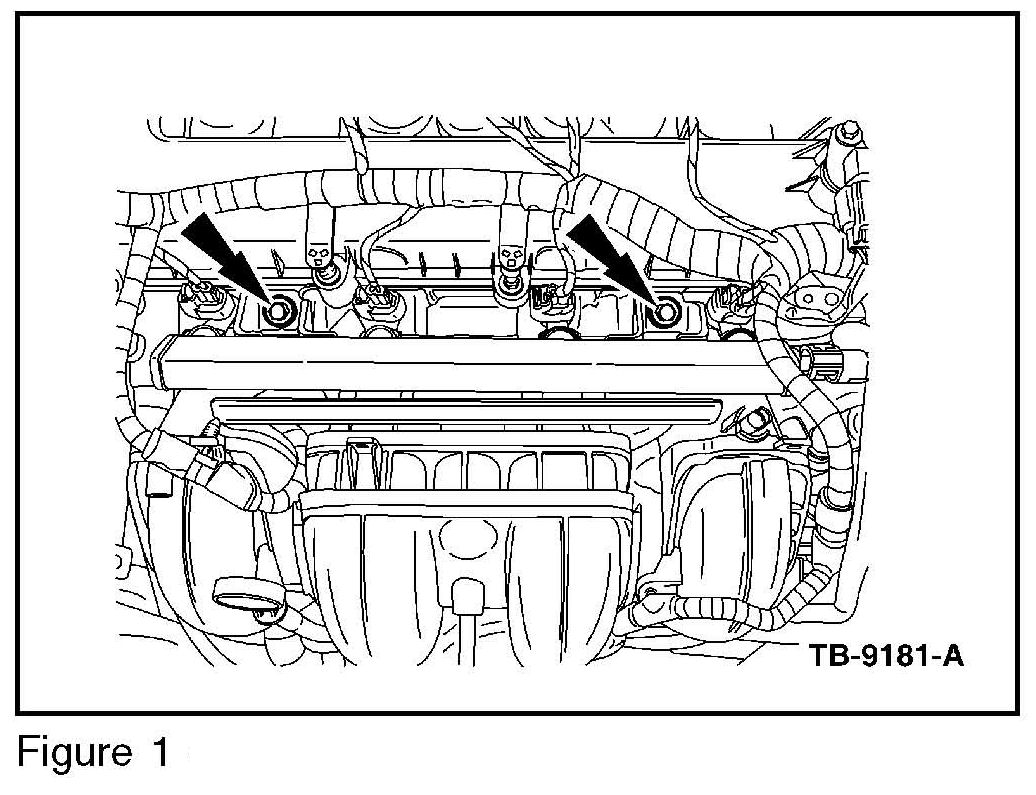 TB-9181-A

Figure 1