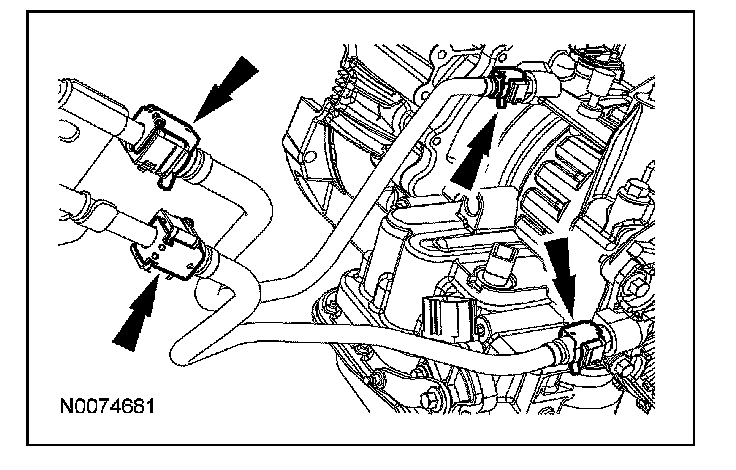 N0074681