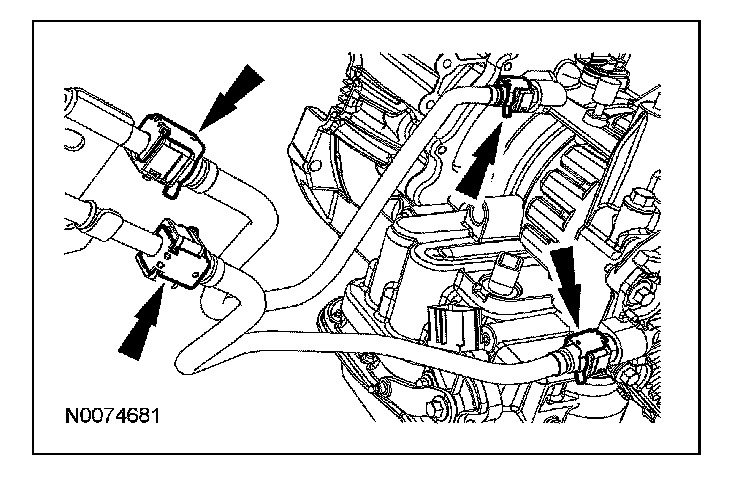 N0074681