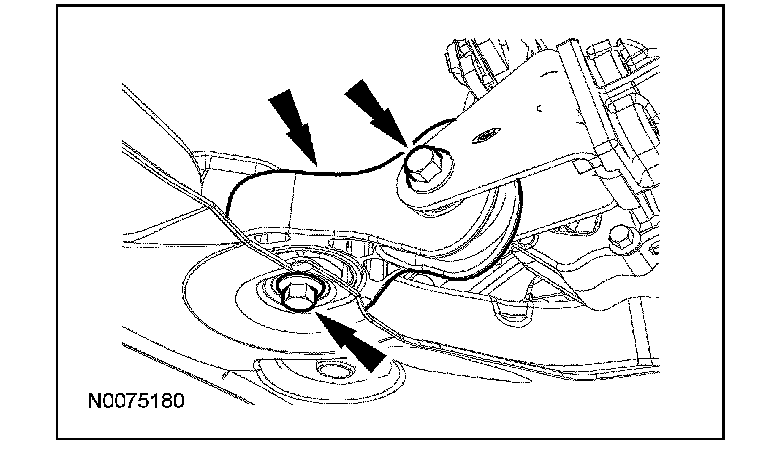 N0075180