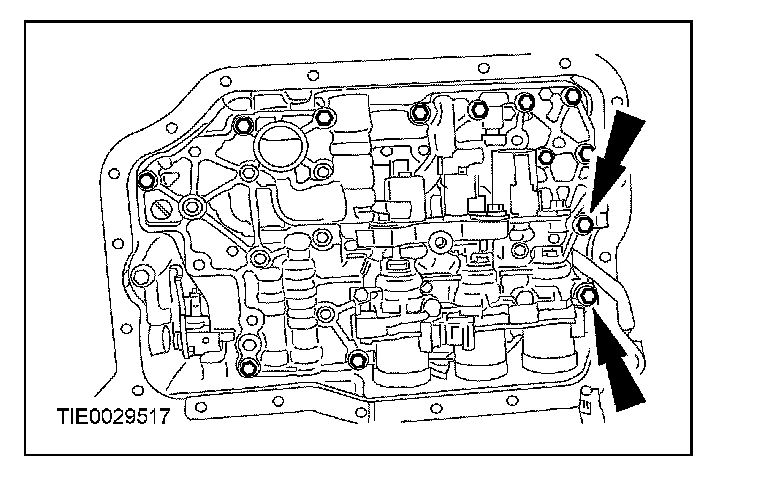 TIE0029517