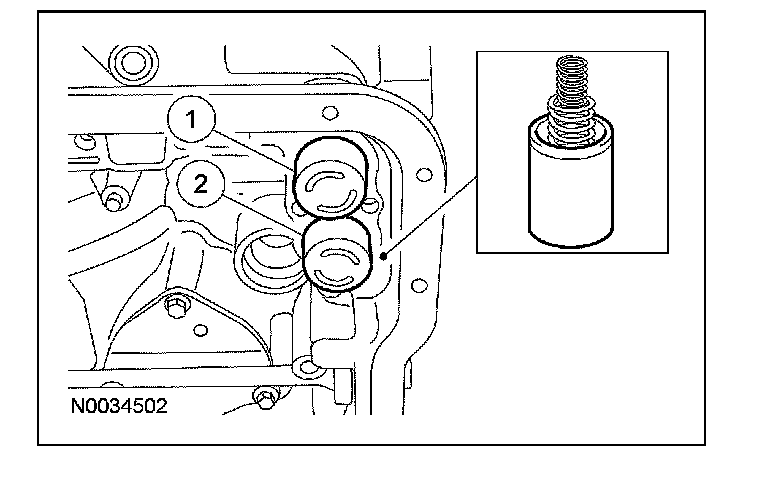 1
2
N0034502