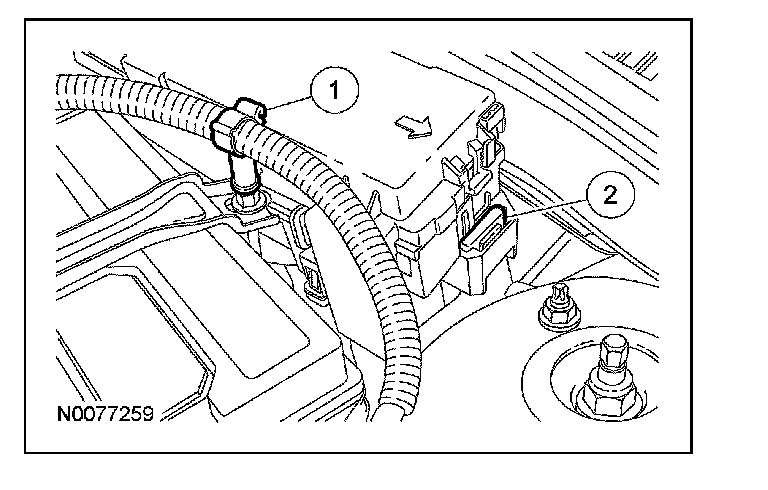 1
2
N0077259