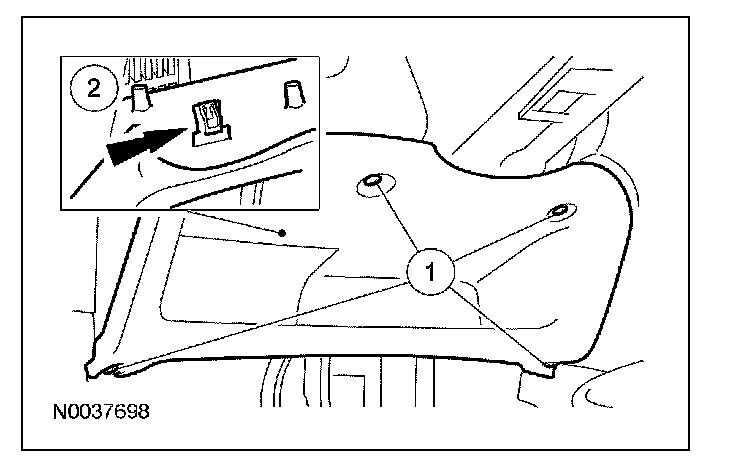 2

1

N0037698