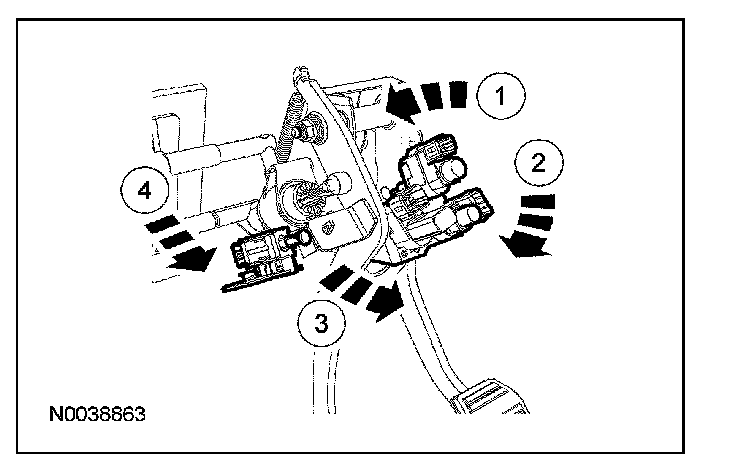 1
2
4
3
N0038863