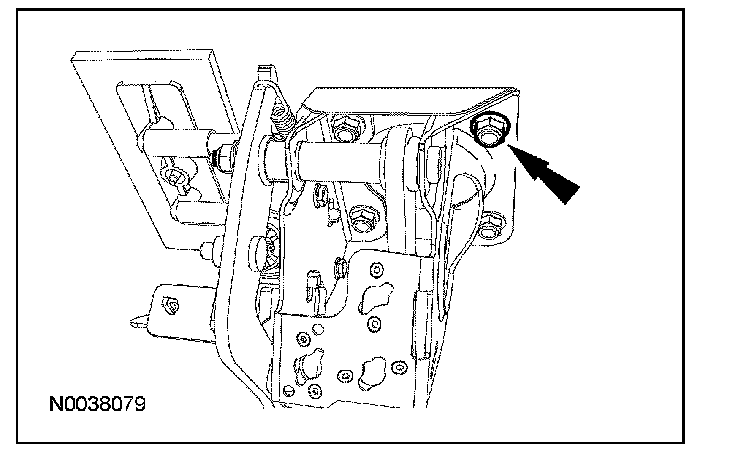 N0038079