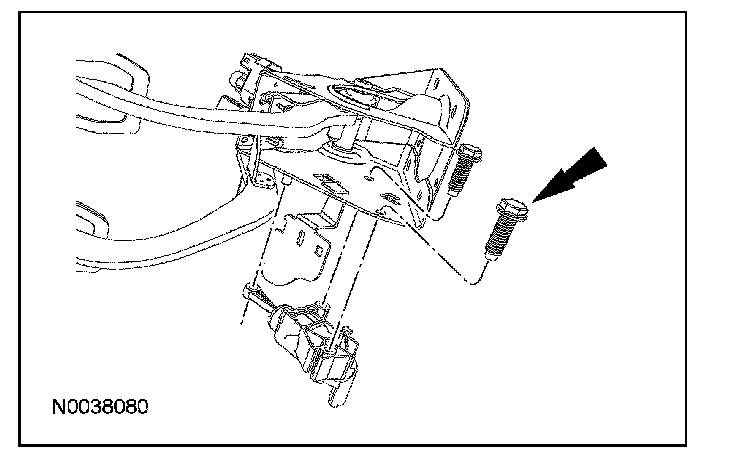 N0038080