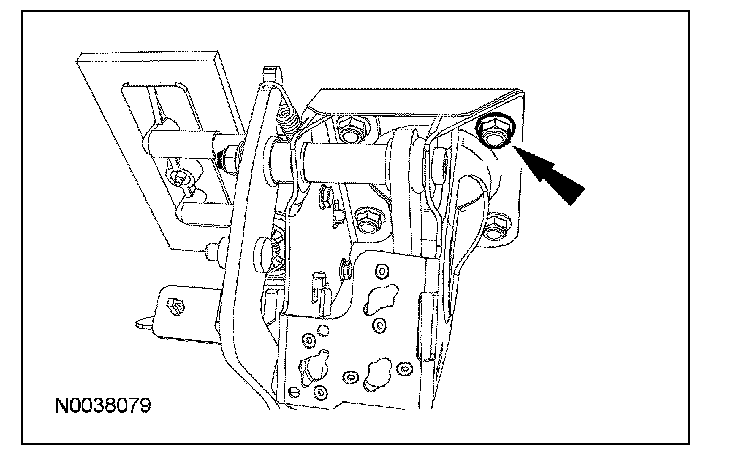 N0038079